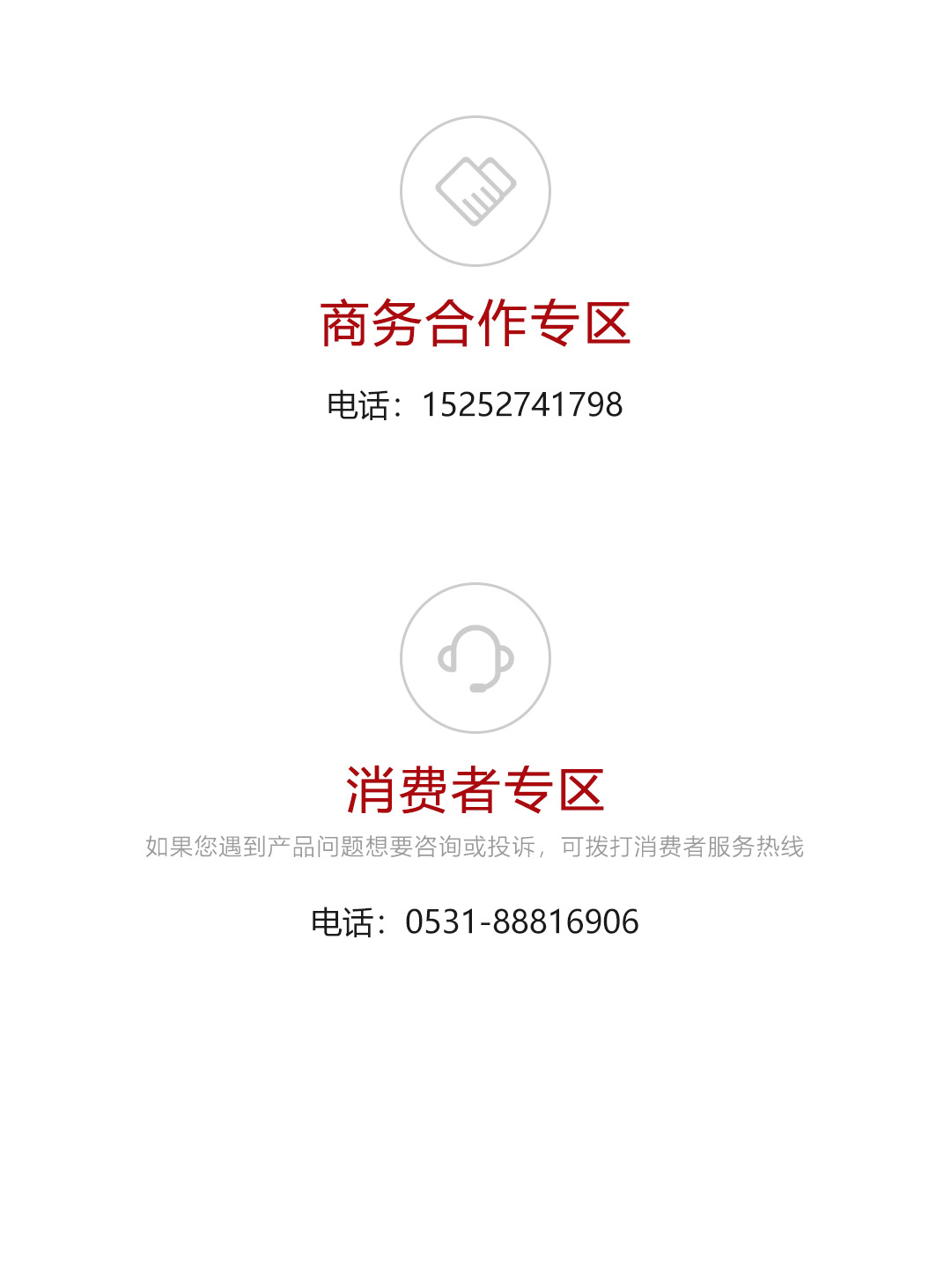 商务合作专区

电话：15252741798

消费者专区

如果您遇到产品问题想要咨询或投诉，可拨打消费者服务热线

电话：0531-88816906